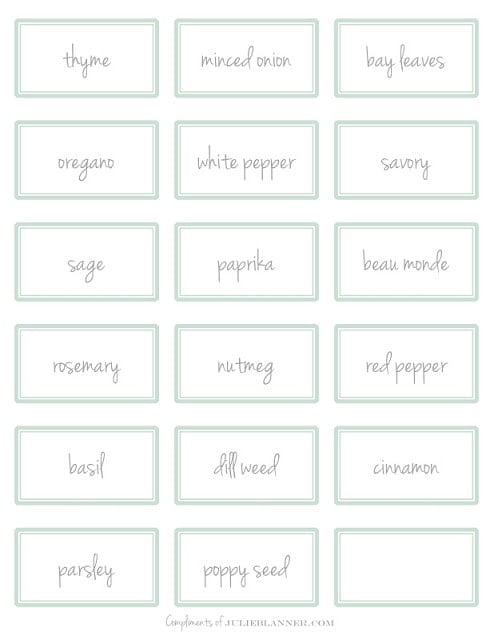 thyme

minced onion

bay leaves

oregano

white pepper

savory

sage

paprika

beau monde

rosemary

nutmeg

red pepper

basil

dill weed

cinnamon

parsley

poppy seed

Compliments of JULIEBLANNER.COM